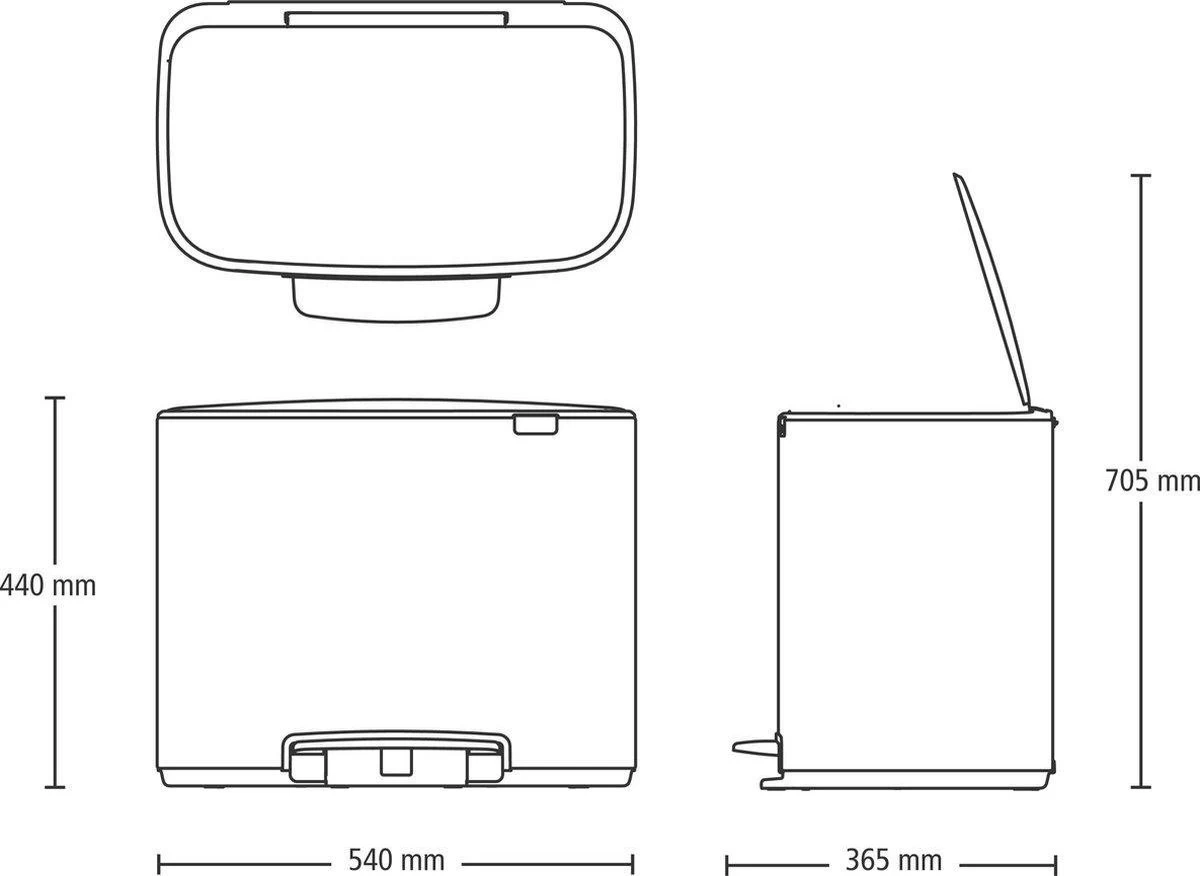 705 mm

440 mm

540 mm

365 mm